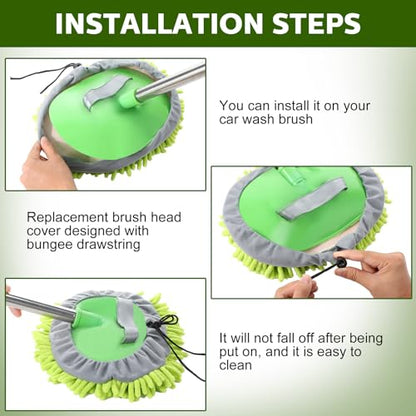 INSTALLATION STEPS

You can install it on your car wash brush

Replacement brush head cover designed with bungee drawstring

It will not fall off after being put on, and it is easy to clean