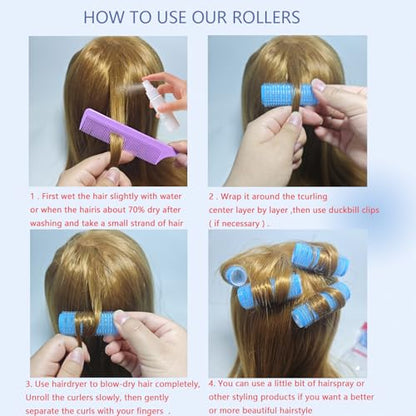 HOW TO USE OUR ROLLERS

1 . First wet the hair slightly with water or when the hairis about 70% dry after washing and take a small strand of hair

2 . Wrap it around the tcurling center layer by layer ,then use duckbill clips ( if necessary ) .

3. Use hairdryer to blow-dry hair completely, Unroll the curlers slowly, then gently separate the curls with your fingers .

4. You can use a little bit of hairspray or other styling products if you want a better or more beautiful hairstyle