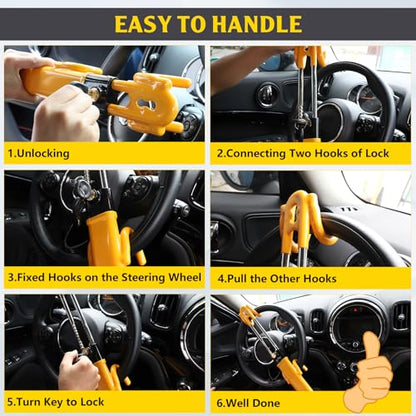 EASY TO HANDLE

1.Unlocking

2.Connecting Two Hooks of Lock

3.Fixed Hooks on the Steering Wheel

4.Pull the Other Hooks

5.Turn Key to Lock

6.Well Done