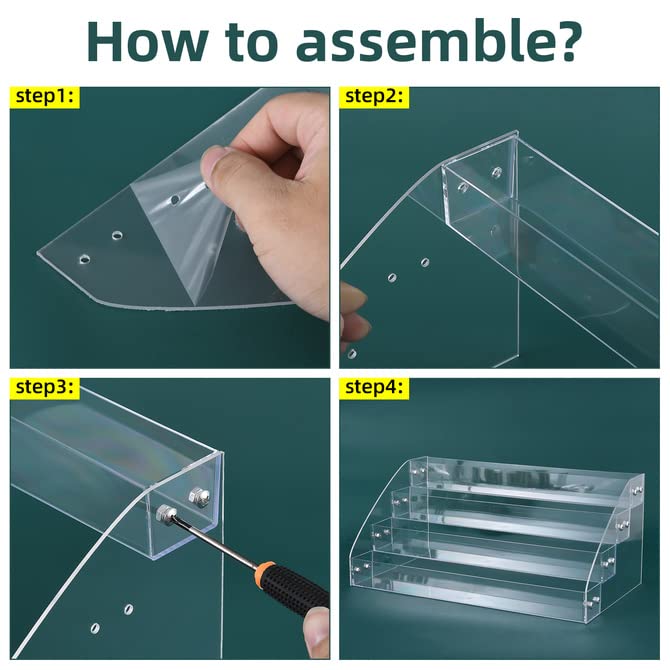 How to assemble?

step1:

step2:

step3:

step4: