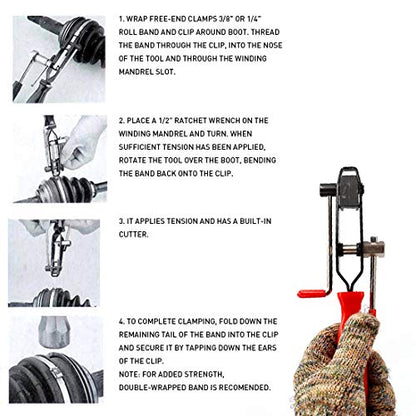 1. WRAP FREE-END CLAMPS 3/8" OR 1/4" ROLL BAND AND CLIP AROUND BOOT. THREAD THE BAND THROUGH THE CLIP, INTO THE NOSE OF THE TOOL AND THROUGH THE WINDING MANDREL SLOT.

2. PLACE A 1/2" RATCHET WRENCH ON THE WINDING MANDREL AND TURN. WHEN SUFFICIENT TENSION HAS BEEN APPLIED, ROTATE THE TOOL OVER THE BOOT, BENDING THE BAND BACK ONTO THE CLIP.

3. IT APPLIES TENSION AND HAS A BUILT-IN CUTTER.

4. TO COMPLETE CLAMPING, FOLD DOWN THE REMAINING TAIL OF THE BAND INTO THE CLIP AND SECURE IT BY TAPPING DOWN THE EARS OF THE CLIP.
NOTE: FOR ADDED STRENGTH, DOUBLE-WRAPPED BAND IS RECOMENDED.