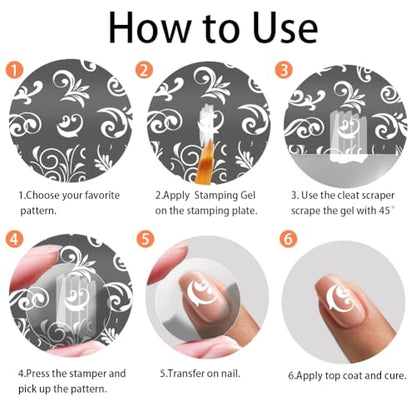 How to Use

1

1.Choose your favorite pattern.

2

2.Apply  Stamping Gel on the stamping plate.

3

3. Use the cleat scraper scrape the gel with 45°

4

4.Press the stamper and pick up the pattern.

5

5.Transfer on nail.

6

6.Apply top coat and cure.