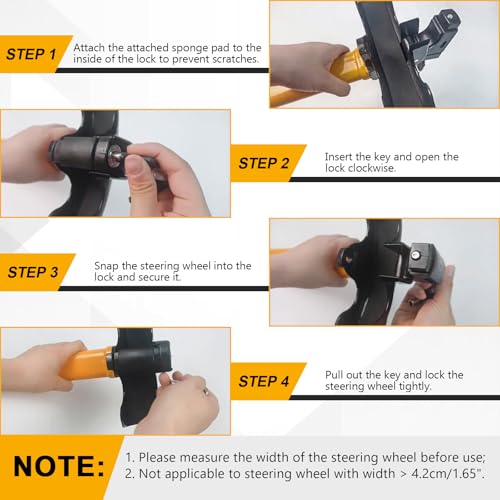 STEP 1
Attach the attached sponge pad to the inside of the lock to prevent scratches.

STEP 2
Insert the key and open the lock clockwise.

STEP 3
Snap the steering wheel into the lock and secure it.

STEP 4
Pull out the key and lock the steering wheel tightly.

NOTE:
1. Please measure the width of the steering wheel before use;
2. Not applicable to steering wheel with width > 4.2cm/1.65".