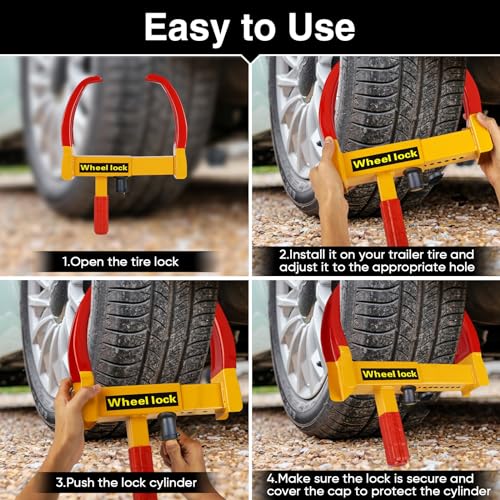 Easy to Use

Wheel lock

1.Open the tire lock

Wheel lock

2.Install it on your trailer tire and adjust it to the appropriate hole

Wheel lock

3.Push the lock cylinder

Wheel lock

4.Make sure the lock is secure and cover the cap to protect the cylinder