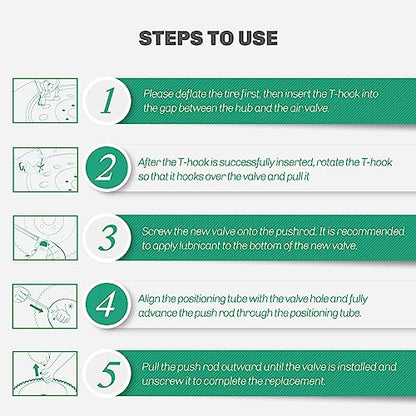 STEPS TO USE

1
Please deflate the tire first, then insert the T-hook into the gap between the hub and the air valve.

2
After the T-hook is successfully inserted, rotate the T-hook so that it hooks over the valve and pull it

3
Screw the new valve onto the pushrod. It is recommended to apply lubricant to the bottom of the new valve.

4
Align the positioning tube with the valve hole and fully advance the push rod through the positioning tube.

5
Pull the push rod outward until the valve is installed and unscrew it to complete the replacement.