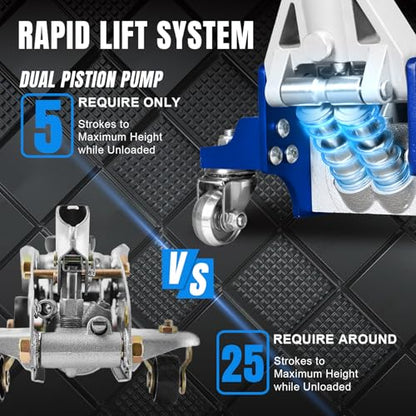 RAPID LIFT SYSTEM

DUAL PISTION PUMP

5

REQUIRE ONLY

Strokes to Maximum Height while Unloaded

VS

25

REQUIRE AROUND

Strokes to Maximum Height while Unloaded