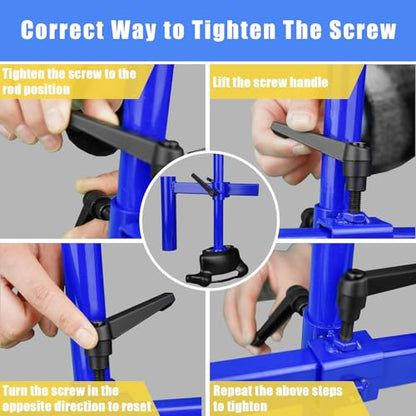 Correct Way to Tighten The Screw

Tighten the screw to the rod position

Lift the screw handle

Turn the screw in the opposite direction to reset

Repeat the above steps to tighten