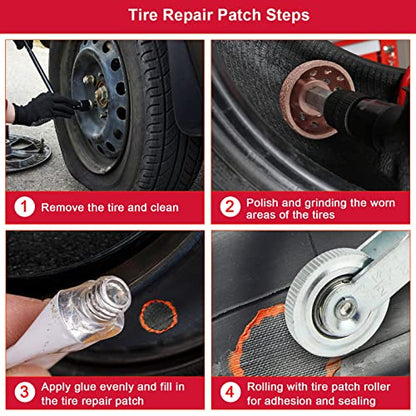 Tire Repair Patch Steps

1 Remove the tire and clean

2 Polish and grinding the worn areas of the tires

3 Apply glue evenly and fill in the tire repair patch

4 Rolling with tire patch roller for adhesion and sealing