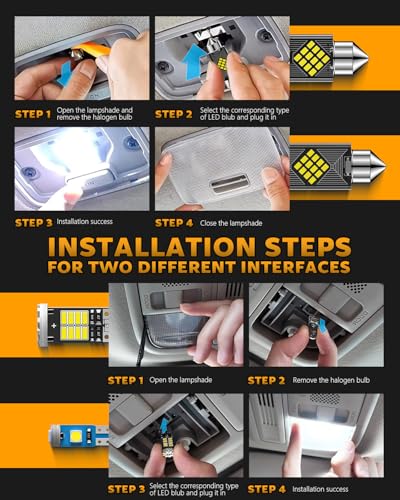 STEP 1 Open the lampshade and remove the halogen bulb

STEP 2 Select the corresponding type of LED blub and plug it in

STEP 3 Installation success

STEP 4 Close the lampshade

INSTALLATION STEPS
FOR TWO DIFFERENT INTERFACES

STEP 1 Open the lampshade

STEP 2 Remove the halogen bulb

STEP 3 Select the corresponding type of LED blub and plug it in

STEP 4 Installation success