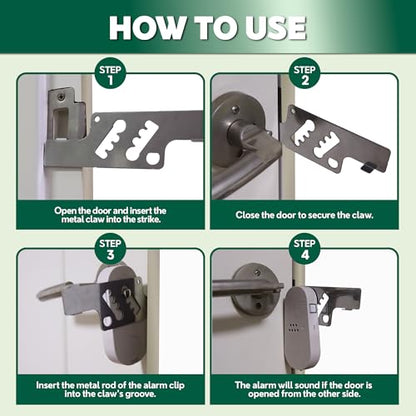 HOW TO USE

STEP 1

Open the door and insert the metal claw into the strike.

STEP 2

Close the door to secure the claw.

STEP 3

Insert the metal rod of the alarm clip into the claw's groove.

STEP 4

The alarm will sound if the door is opened from the other side.