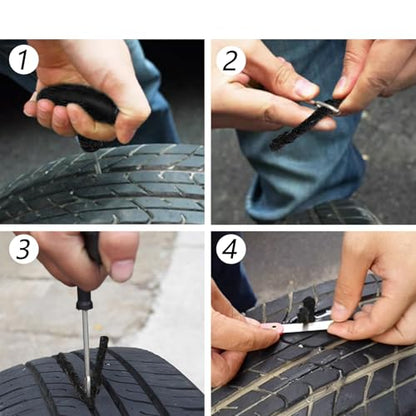 1

2

3

4