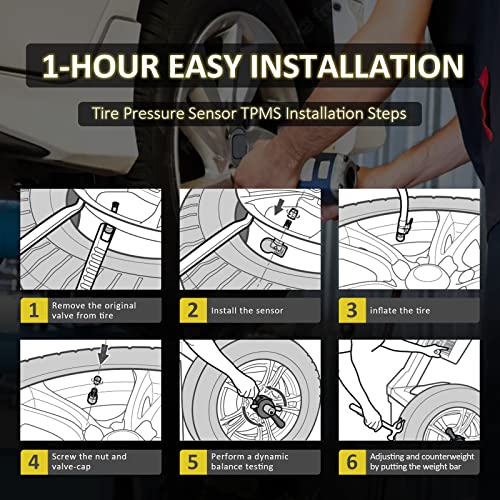 1-HOUR EASY INSTALLATION

Tire Pressure Sensor TPMS Installation Steps

1 Remove the original valve from tire

2 Install the sensor

3 inflate the tire

4 Screw the nut and valve-cap

5 Perform a dynamic balance testing

6 Adjusting and counterweight by putting the weight bar