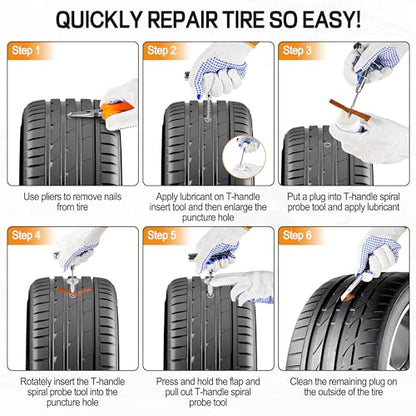 QUICKLY REPAIR TIRE SO EASY!

Step 1

Use pliers to remove nails from tire

Step 2

Apply lubricant on T-handle insert tool and then enlarge the puncture hole

Step 3

Put a plug into T-handle spiral probe tool and apply lubricant

Step 4

Rotately insert the T-handle spiral probe tool into the puncture hole

Step 5

Press and hold the flap and pull out T-handle spiral probe tool

Step 6

Clean the remaining plug on the outside of the tire