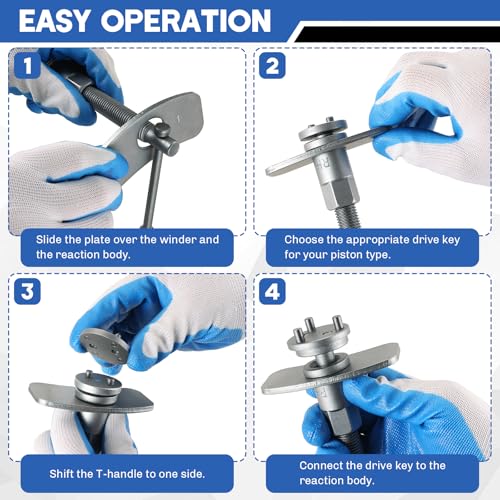 EASY OPERATION

1

Slide the plate over the winder and the reaction body.

2

Choose the appropriate drive key for your piston type.

3

Shift the T-handle to one side.

4

Connect the drive key to the reaction body.