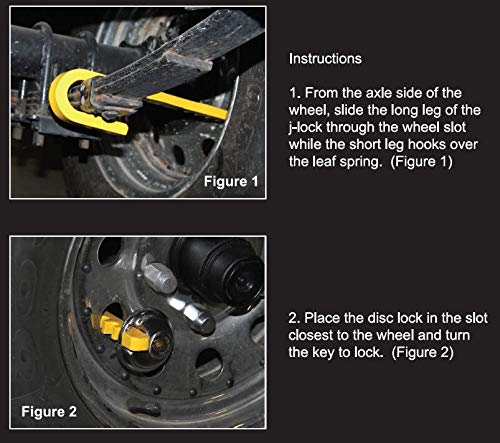 Figure 1

Instructions

1. From the axle side of the wheel, slide the long leg of the j-lock through the wheel slot while the short leg hooks over the leaf spring. (Figure 1)

Figure 2

2. Place the disc lock in the slot closest to the wheel and turn the key to lock. (Figure 2)