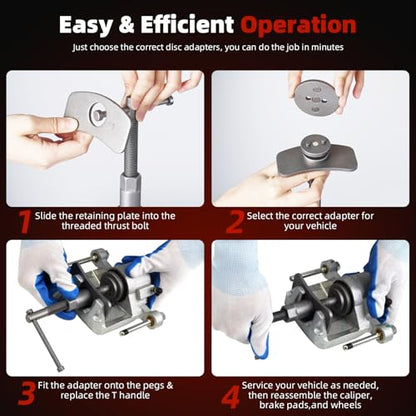 Easy & Efficient Operation

Just choose the correct disc adapters, you can do the job in minutes

1 Slide the retaining plate into the threaded thrust bolt

2 Select the correct adapter for your vehicle

3 Fit the adapter onto the pegs & replace the T handle

4 Service your vehicle as needed, then reassemble the caliper, brake pads,and wheels