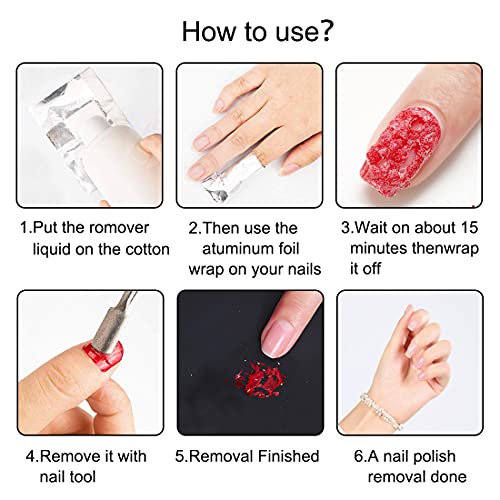 How to use?

1.Put the romover liquid on the cotton

2.Then use the atuminum foil wrap on your nails

3.Wait on about 15 minutes thenwrap it off

4.Remove it with nail tool

5.Removal Finished

6.A nail polish removal done