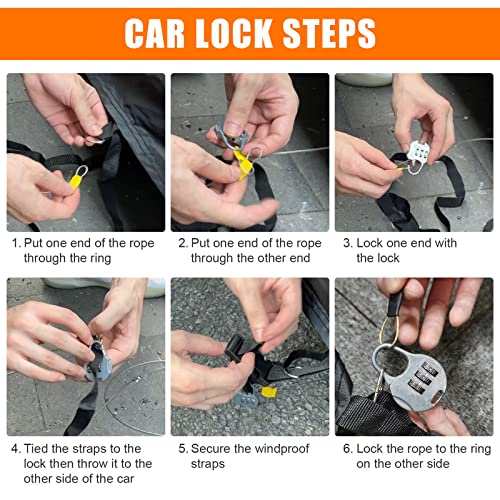 CAR LOCK STEPS

1. Put one end of the rope through the ring

2. Put one end of the rope through the other end

3. Lock one end with the lock

4. Tied the straps to the lock then throw it to the other side of the car

5. Secure the windproof straps

6. Lock the rope to the ring on the other side