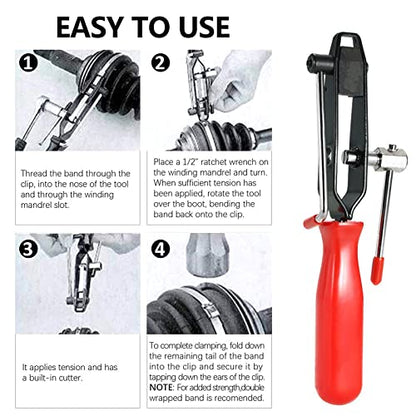 EASY TO USE

1

Thread the band through the clip, into the nose of the tool and through the winding mandrel slot.

2

Place a 1/2" ratchet wrench on the winding mandrel and turn. When sufficient tension has been applied, rotate the tool over the boot, bending the band back onto the clip.

3

It applies tension and has a built-in cutter.

4

To complete clamping, fold down the remaining tail of the band into the clip and secure it by tapping down the ears of the clip. NOTE: For added strength,double wrapped band is recomended.