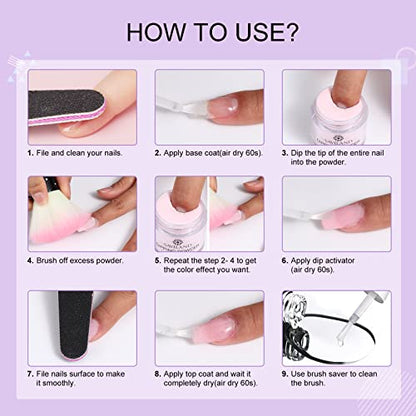 HOW TO USE?

1. File and clean your nails.

2. Apply base coat(air dry 60s).

3. Dip the tip of the entire nail into the powder.

4. Brush off excess powder.

5. Repeat the step 2- 4 to get the color effect you want.

6. Apply dip activator (air dry 60s).

7. File nails surface to make it smoothly.

8. Apply top coat and wait it completely dry(air dry 60s).

9. Use brush saver to clean the brush.