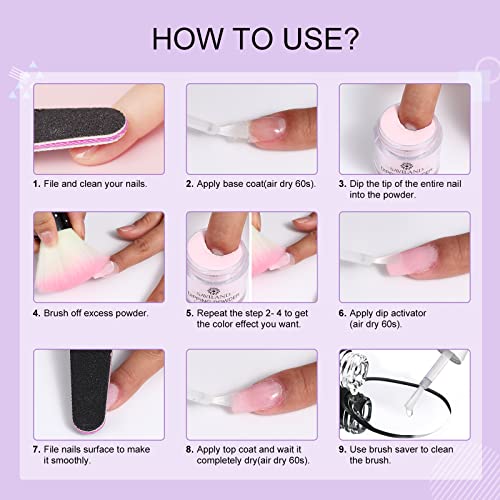 HOW TO USE?

SAVILAND DIPPING POWDER

1. File and clean your nails.

2. Apply base coat(air dry 60s).

3. Dip the tip of the entire nail into the powder.

SAVILAND DIPPING POWDER

4. Brush off excess powder.

5. Repeat the step 2- 4 to get the color effect you want.

6. Apply dip activator (air dry 60s).

7. File nails surface to make it smoothly.

8. Apply top coat and wait it completely dry(air dry 60s).

9. Use brush saver to clean the brush.