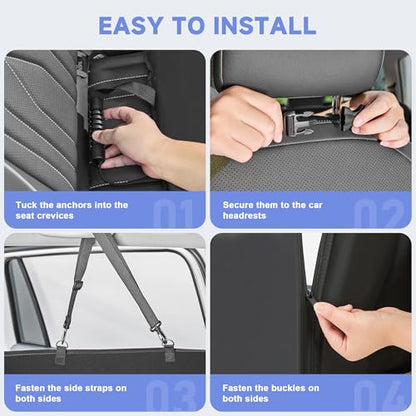 EASY TO INSTALL

Tuck the anchors into the seat crevices

01

Secure them to the car headrests

02

Fasten the side straps on both sides

03

Fasten the buckles on both sides

04