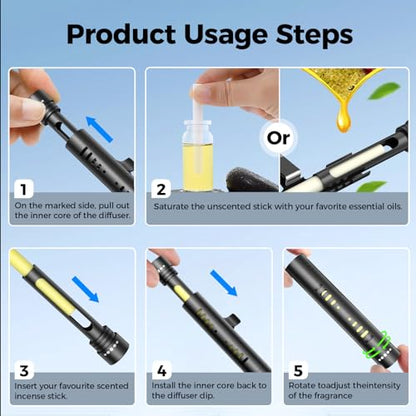 Product Usage Steps

1
On the marked side, pull out the inner core of the diffuser.

Or

2
Saturate the unscented stick with your favorite essential oils.

3
Insert your favourite scented incense stick.

4
Install the inner core back to the diffuser dip.

5
Rotate toadjust theintensity of the fragrance