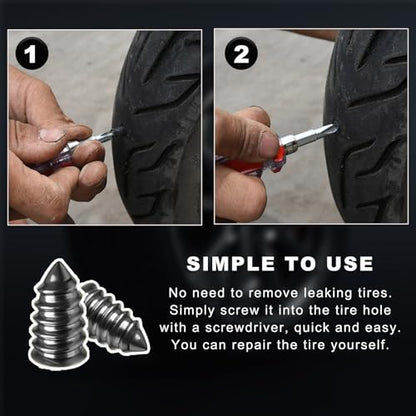 1

2

SIMPLE TO USE

No need to remove leaking tires. Simply screw it into the tire hole with a screwdriver, quick and easy. You can repair the tire yourself.