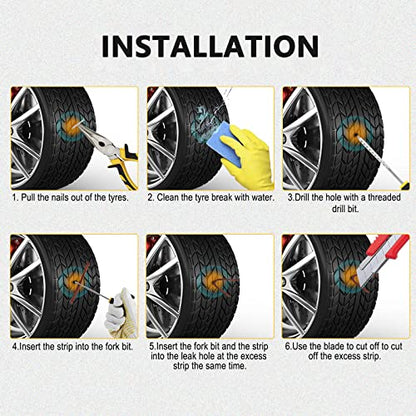 INSTALLATION

1. Pull the nails out of the tyres.

2. Clean the tyre break with water.

3.Drill the hole with a threaded drill bit.

4.Insert the strip into the fork bit.

5.Insert the fork bit and the strip into the leak hole at the excess strip the same time.

6.Use the blade to cut off to cut off the excess strip.