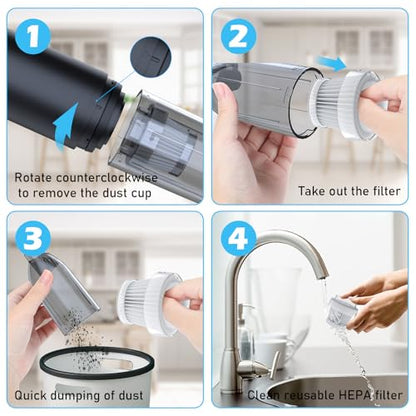 1

Rotate counterclockwise to remove the dust cup

2

Take out the filter

3

Quick dumping of dust

4

Clean reusable HEPA filter