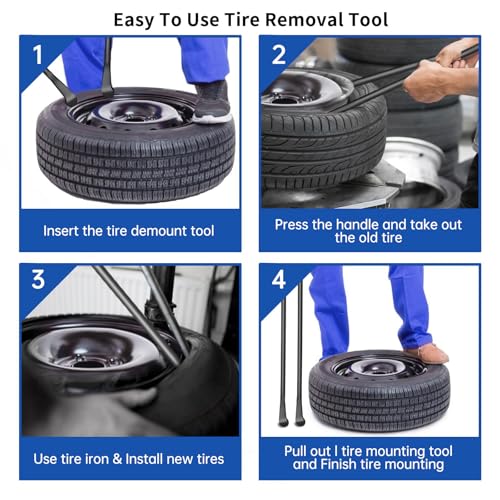 Easy To Use Tire Removal Tool

1

Insert the tire demount tool

2

Press the handle and take out the old tire

3

Use tire iron & Install new tires

4

Pull out l tire mounting tool and Finish tire mounting