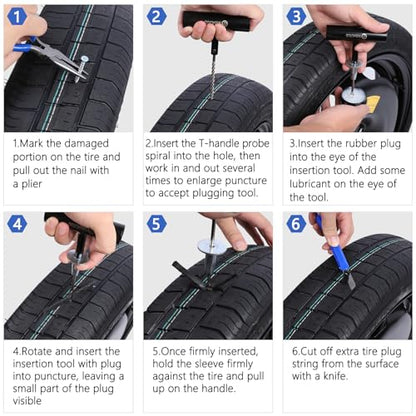 1

1.Mark the damaged portion on the tire and pull out the nail with a plier

2

2.Insert the T-handle probe spiral into the hole, then work in and out several times to enlarge puncture to accept plugging tool.

3

3.Insert the rubber plug into the eye of the insertion tool. Add some lubricant on the eye of the tool.

4

4.Rotate and insert the insertion tool with plug into puncture, leaving a small part of the plug visible

5

5.Once firmly inserted, hold the sleeve firmly against the tire and pull up on the handle.

6

6.Cut off extra tire plug string from the surface with a knife.