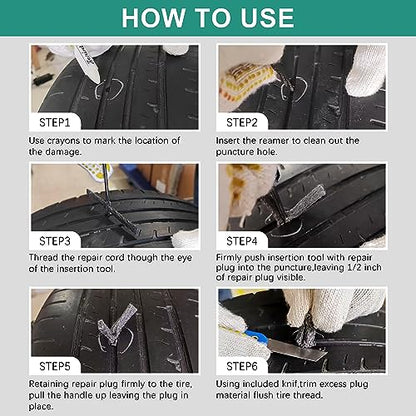 HOW TO USE

STEP1

Use crayons to mark the location of the damage.

STEP2

Insert the reamer to clean out the puncture hole.

STEP3

Thread the repair cord though the eye of the insertion tool.

STEP4

Firmly push insertion tool with repair plug into the puncture,leaving 1/2 inch of repair plug visible.

STEP5

Retaining repair plug firmly to the tire, pull the handle up leaving the plug in place.

STEP6

Using included knif,trim excess plug material flush tire thread.