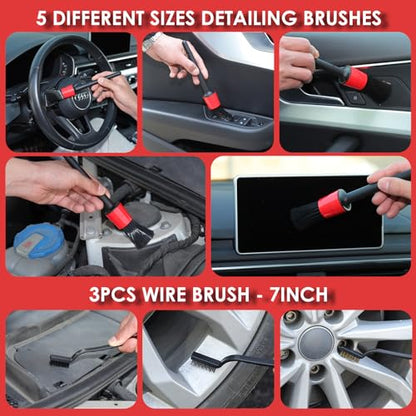 5 DIFFERENT SIZES DETAILING BRUSHES

3PCS WIRE BRUSH - 7INCH