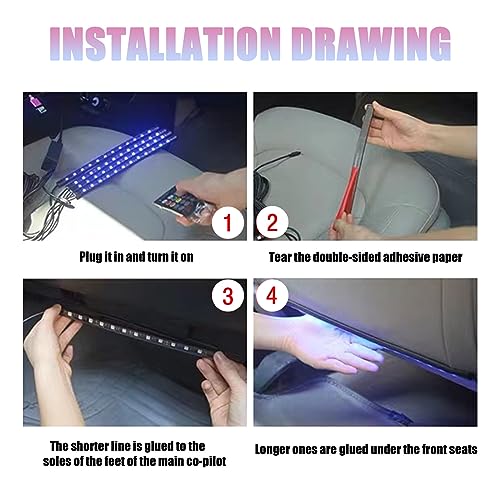 INSTALLATION DRAWING

1

Plug it in and turn it on

2

Tear the double-sided adhesive paper

3

The shorter line is glued to the soles of the feet of the main co-pilot

4

Longer ones are glued under the front seats