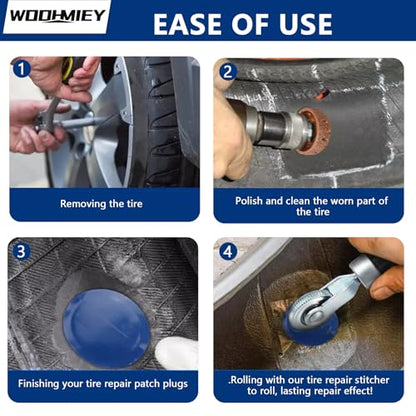 WOOHMIEY

EASE OF USE

1

Removing the tire

2

Polish and clean the worn part of the tire

3

Finishing your tire repair patch plugs

4

.Rolling with our tire repair stitcher to roll, lasting repair effect!