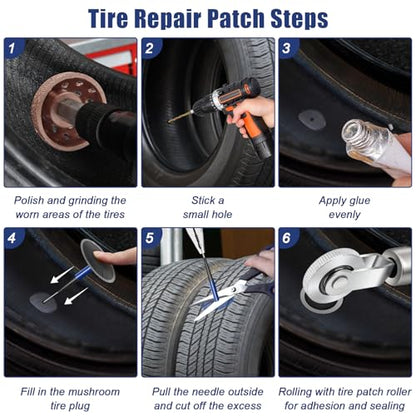 Tire Repair Patch Steps

1

Polish and grinding the worn areas of the tires

2

Stick a small hole

3

Apply glue evenly

4

Fill in the mushroom tire plug

5

Pull the needle outside and cut off the excess

6

Rolling with tire patch roller for adhesion and sealing