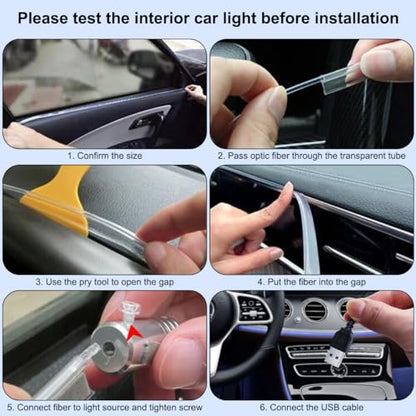 Please test the interior car light before installation

1. Confirm the size

2. Pass optic fiber through the transparent tube

3. Use the pry tool to open the gap

4. Put the fiber into the gap

5. Connect fiber to light source and tighten screw

6. Connect the USB cable