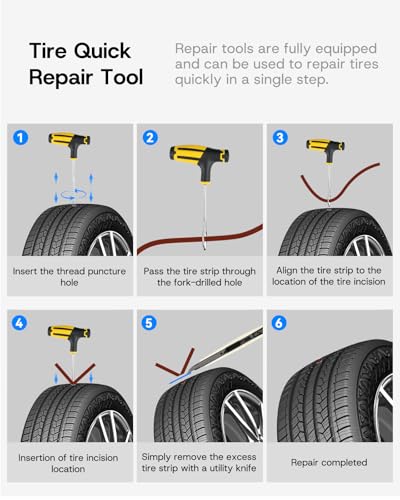 Tire Quick Repair Tool

Repair tools are fully equipped and can be used to repair tires quickly in a single step.

1
Insert the thread puncture hole

2
Pass the tire strip through the fork-drilled hole

3
Align the tire strip to the location of the tire incision

4
Insertion of tire incision location

5
Simply remove the excess tire strip with a utility knife

6
Repair completed