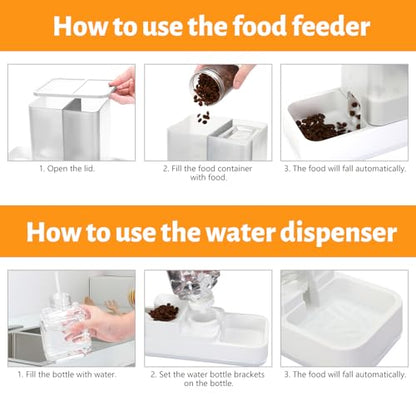 How to use the food feeder

1. Open the lid.

2. Fill the food container with food.

3. The food will fall automatically.

How to use the water dispenser

1. Fill the bottle with water.

2. Set the water bottle brackets on the bottle.

3. The food will fall automatically.