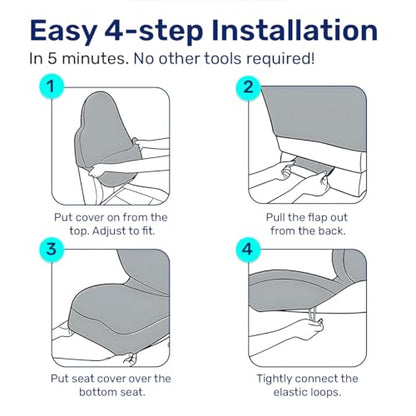 Easy 4-step Installation

In 5 minutes. No other tools required!

1

Put cover on from the top. Adjust to fit.

2

Pull the flap out from the back.

3

Put seat cover over the bottom seat.

4

Tightly connect the elastic loops.