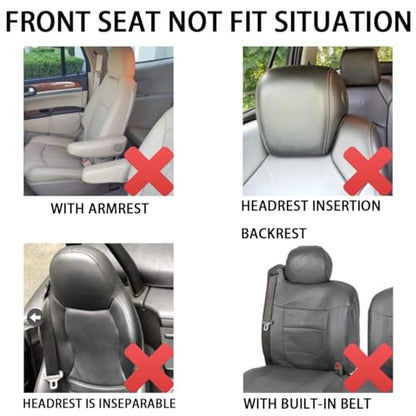 FRONT SEAT NOT FIT SITUATION

WITH ARMREST

HEADREST INSERTION

BACKREST

HEADREST IS INSEPARABLE

WITH BUILT-IN BELT