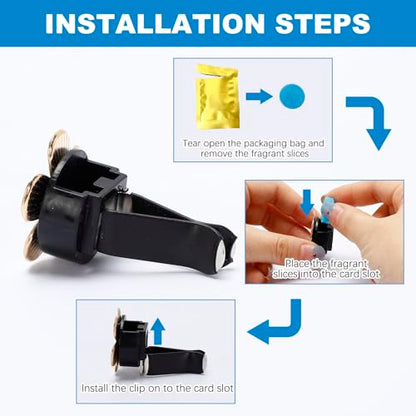 INSTALLATION STEPS

Tear open the packaging bag and remove the fragrant slices

Place the fragrant slices into the card slot

Install the clip on to the card slot