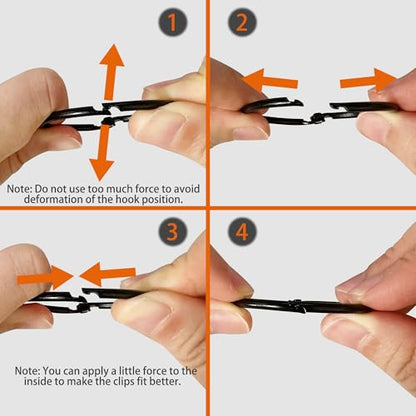 1

Note: Do not use too much force to avoid deformation of the hook position.

2

3

Note: You can apply a little force to the inside to make the clips fit better.

4