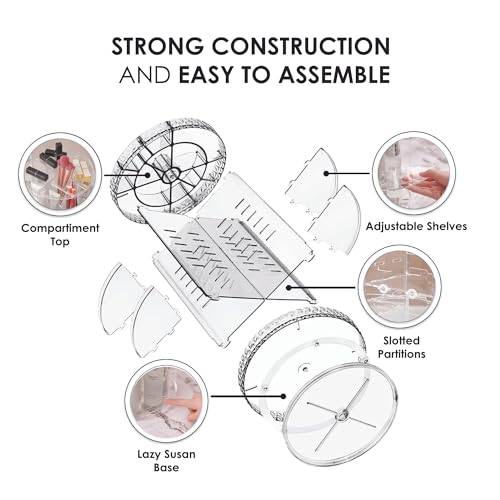 STRONG CONSTRUCTION AND EASY TO ASSEMBLE

Compartiment Top

Adjustable Shelves

Slotted Partitions

Lazy Susan Base