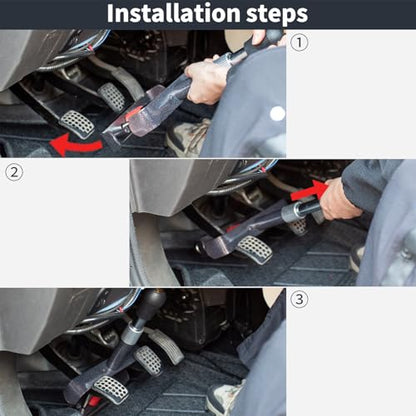 Installation steps

①

②

③