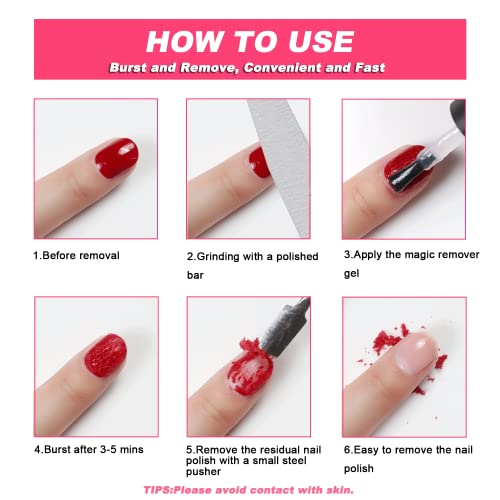 HOW TO USE
Burst and Remove, Convenient and Fast

1.Before removal

2.Grinding with a polished bar

3.Apply the magic remover gel

4.Burst after 3-5 mins

5.Remove the residual nail polish with a small steel pusher

6.Easy to remove the nail polish

TIPS:Please avoid contact with skin.