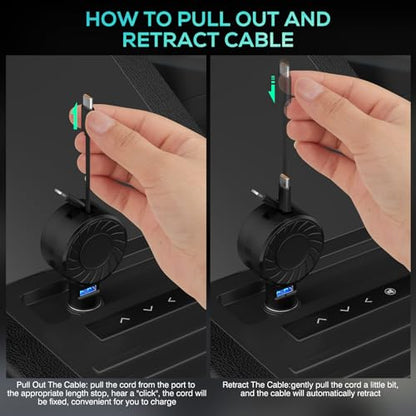 HOW TO PULL OUT AND RETRACT CABLE

Pull Out The Cable: pull the cord from the port to the appropriate length stop, hear a "click", the cord will be fixed, convenient for you to charge

Retract The Cable:gently pull the cord a little bit, and the cable will automatically retract