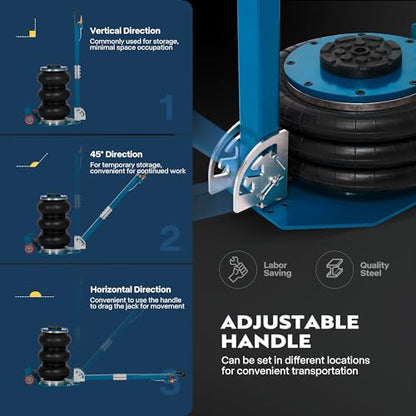 Vertical Direction
Commonly used for storage, minimal space occupation

1

45° Direction
For temporary storage, convenient for continued work

2

Horizontal Direction
Convenient to use the handle to drag the jack for movement

3

Labor Saving

Quality Steel

ADJUSTABLE HANDLE
Can be set in different locations for convenient transportation