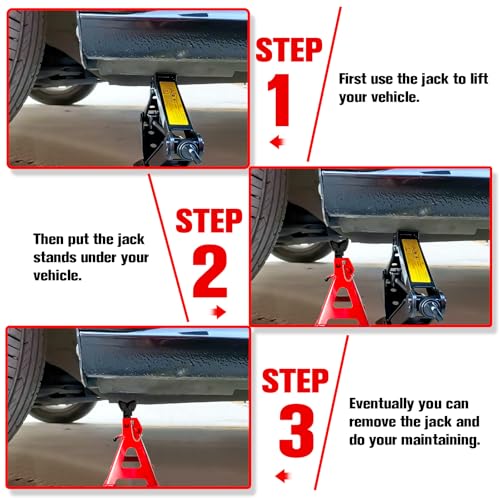 STEP 1

First use the jack to lift your vehicle.

STEP 2

Then put the jack stands under your vehicle.

STEP 3

Eventually you can remove the jack and do your maintaining.